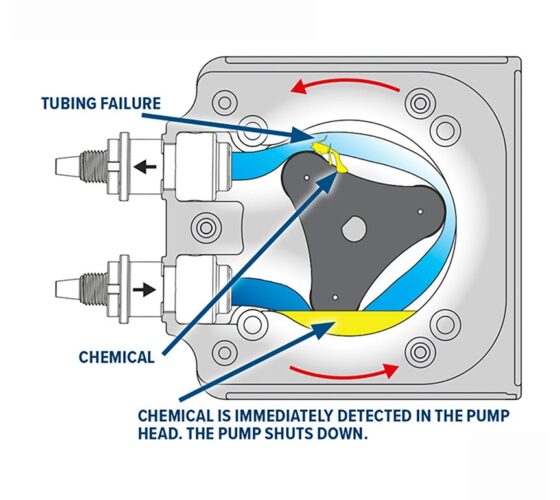 TUBING FAILURE

CHEMICAL

CHEMICAL IS IMMEDIATELY DETECTED IN THE PUMP HEAD. THE PUMP SHUTS DOWN.